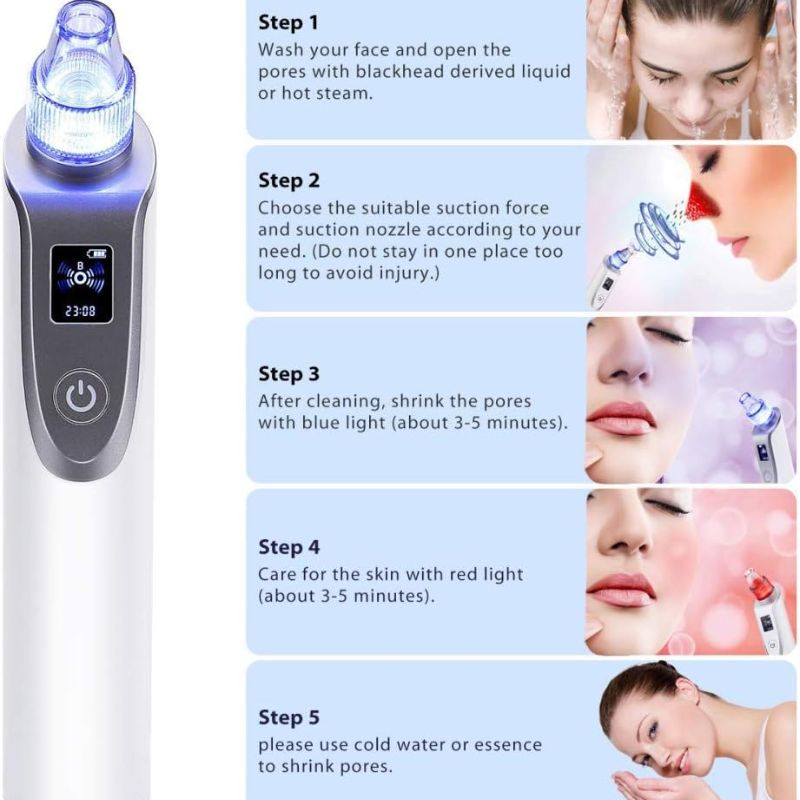 B
23:08

Step 1
Wash your face and open the pores with blackhead derived liquid or hot steam.

Step 2
Choose the suitable suction force and suction nozzle according to your need. (Do not stay in one place too long to avoid injury.)

Step 3
After cleaning, shrink the pores with blue light (about 3-5 minutes).

Step 4
Care for the skin with red light (about 3-5 minutes).

Step 5
please use cold water or essence to shrink pores.