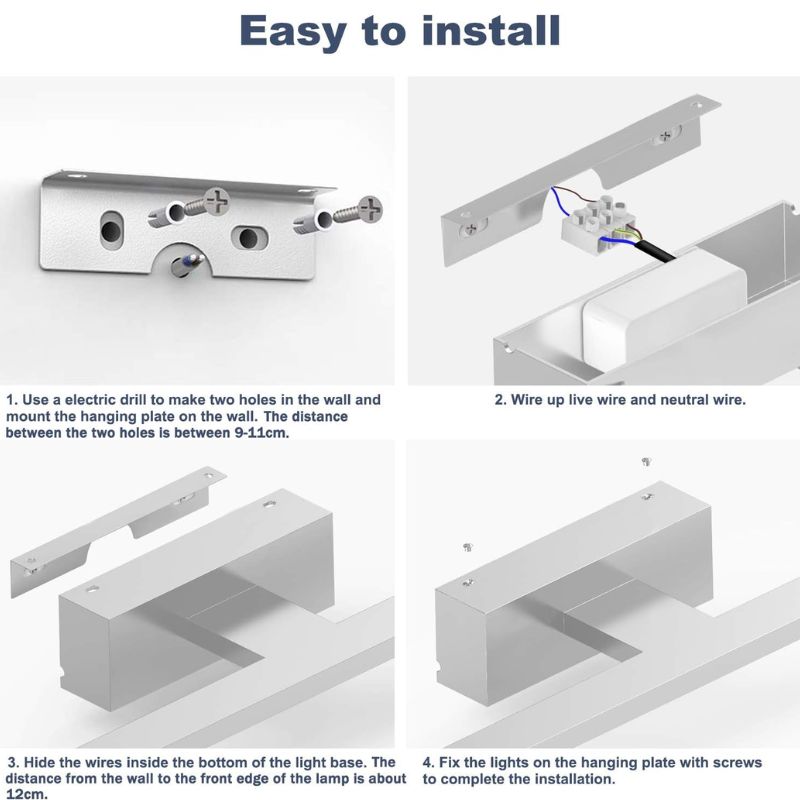 Easy to install

1. Use a electric drill to make two holes in the wall and mount the hanging plate on the wall. The distance between the two holes is between 9-11cm.

2. Wire up live wire and neutral wire.

3. Hide the wires inside the bottom of the light base. The distance from the wall to the front edge of the lamp is about 12cm.

4. Fix the lights on the hanging plate with screws to complete the installation.