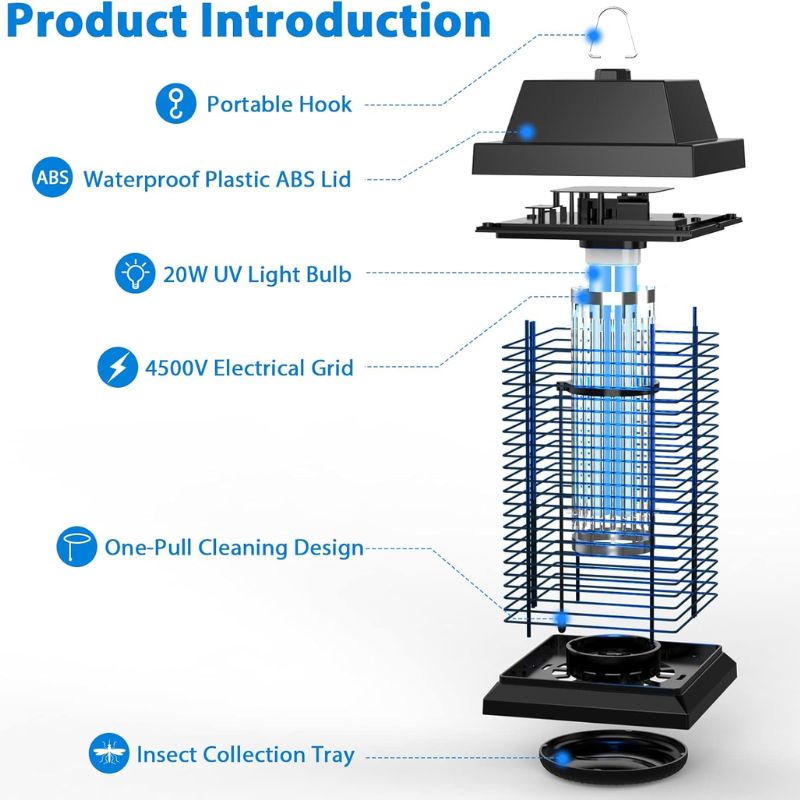 Product Introduction

Portable Hook

ABS Waterproof Plastic ABS Lid

20W UV Light Bulb

4500V Electrical Grid

One-Pull Cleaning Design

Insect Collection Tray