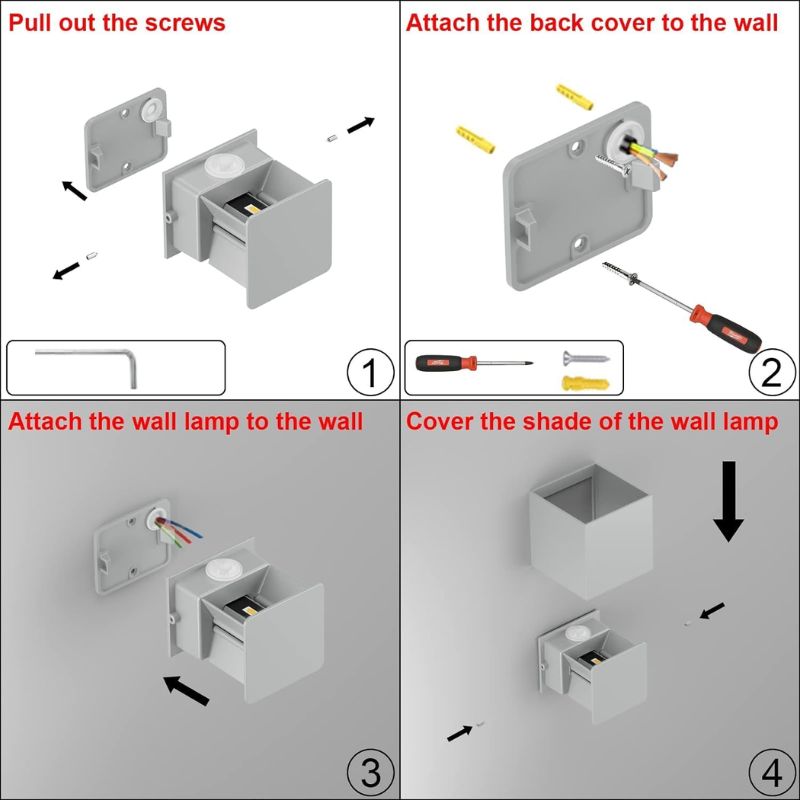 Pull out the screws

1

Attach the back cover to the wall

2

Attach the wall lamp to the wall

3

Cover the shade of the wall lamp

4