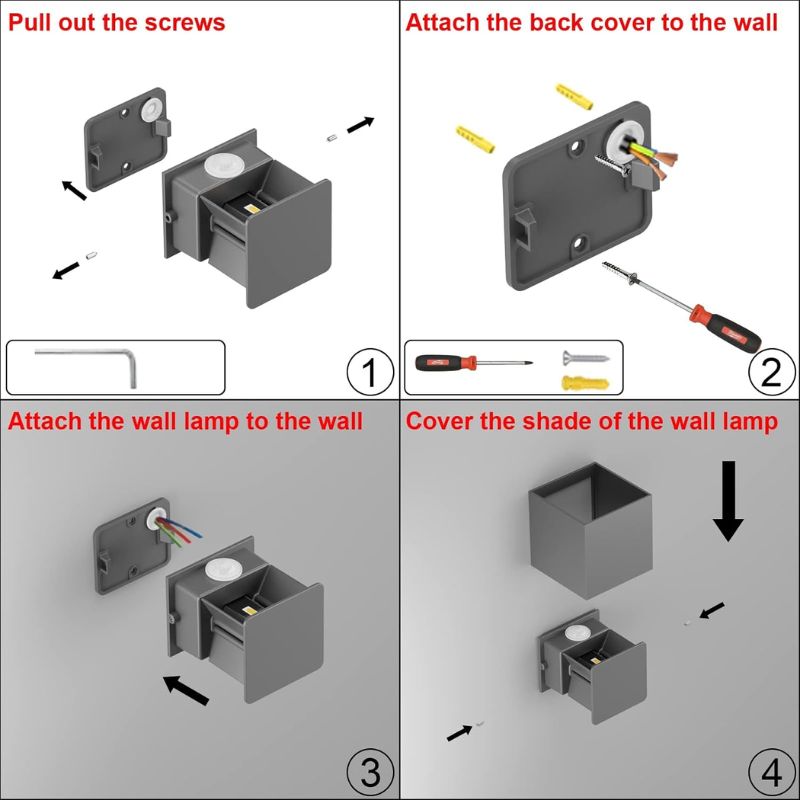 Pull out the screws

1

Attach the back cover to the wall

2

Attach the wall lamp to the wall

3

Cover the shade of the wall lamp

4