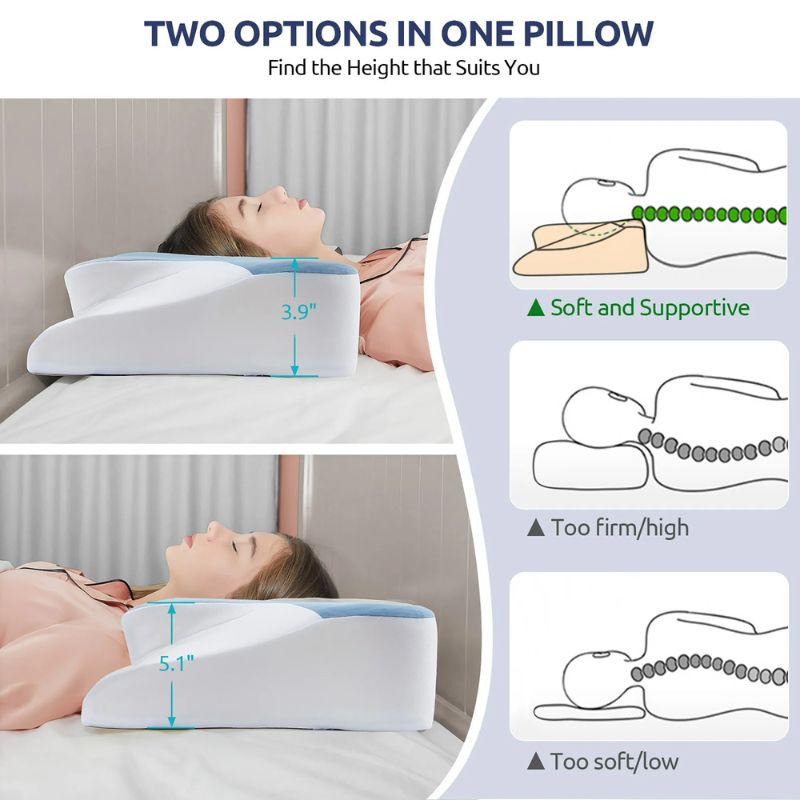 TWO OPTIONS IN ONE PILLOW
Find the Height that Suits You

3.9"

5.1"

▲ Soft and Supportive

▲ Too firm/high

▲ Too soft/low