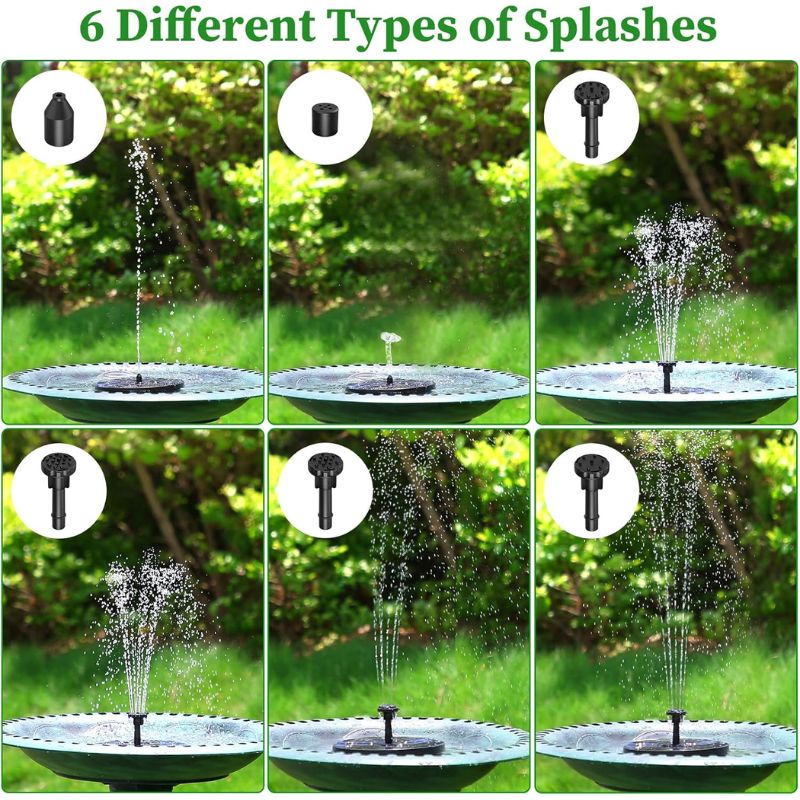 6 Different Types of Splashes