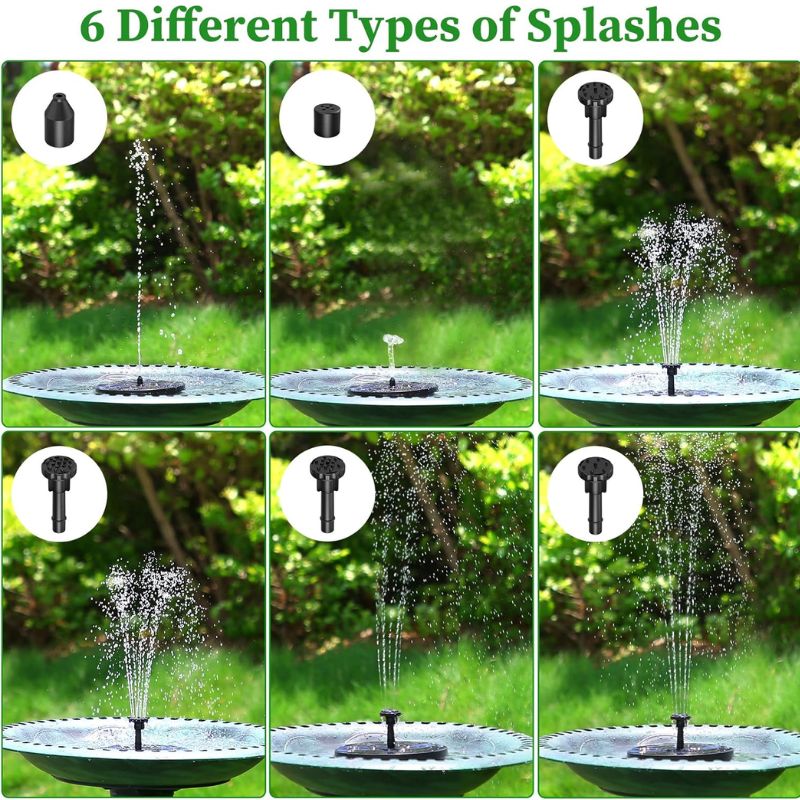 6 Different Types of Splashes