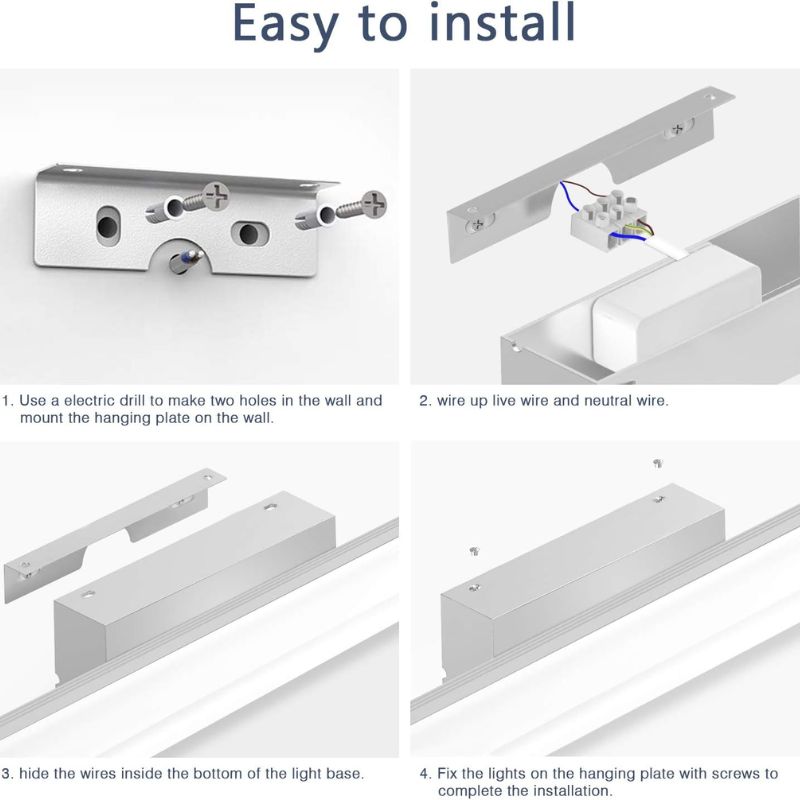 Easy to install

1. Use a electric drill to make two holes in the wall and mount the hanging plate on the wall.

2. wire up live wire and neutral wire.

3. hide the wires inside the bottom of the light base.

4. Fix the lights on the hanging plate with screws to complete the installation.