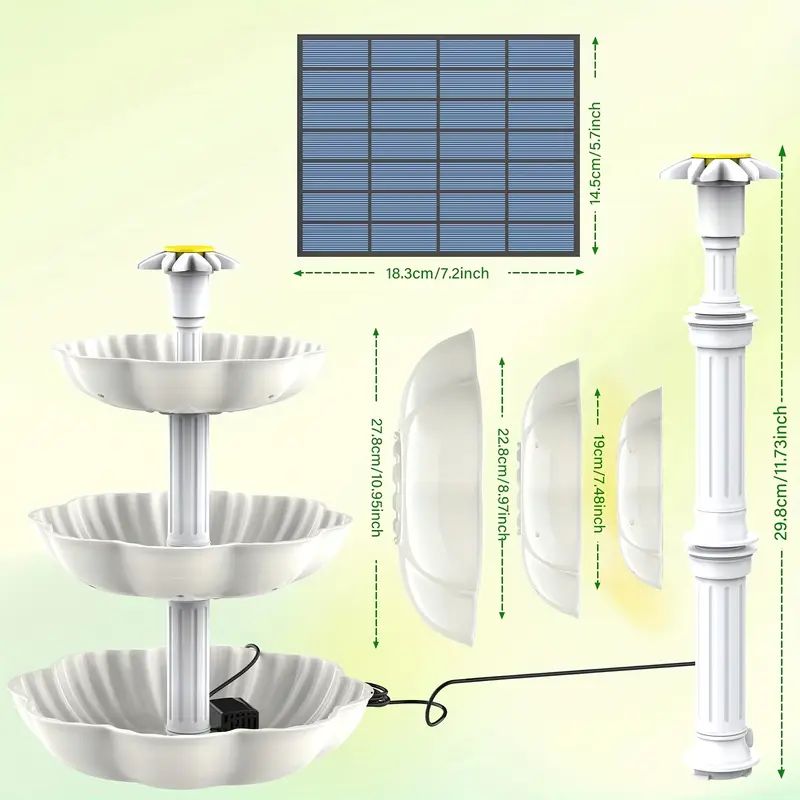 14.5cm/5.7inch

18.3cm/7.2inch

27.8cm/10.95inch

22.8cm/8.97inch

19cm/7.48inch

29.8cm/11.73inch