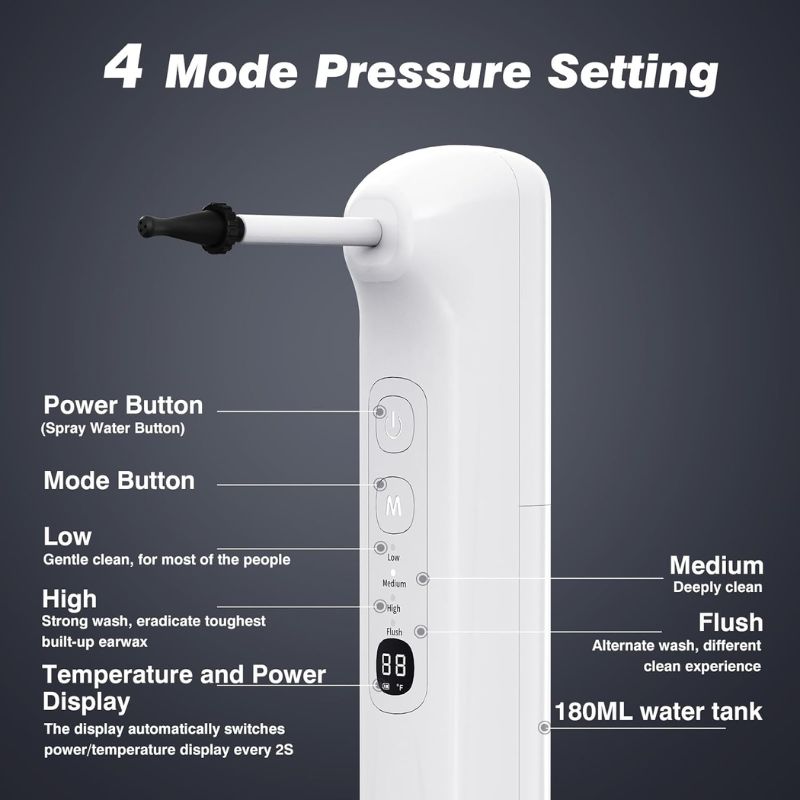 4 Mode Pressure Setting

Power Button
(Spray Water Button)

Mode Button

Low
Gentle clean, for most of the people

High
Strong wash, eradicate toughest built-up earwax

Temperature and Power Display
The display automatically switches power/temperature display every 2S

M

Low

Medium

High

Flush

88

°F

Medium
Deeply clean

Flush
Alternate wash, different clean experience

180ML water tank