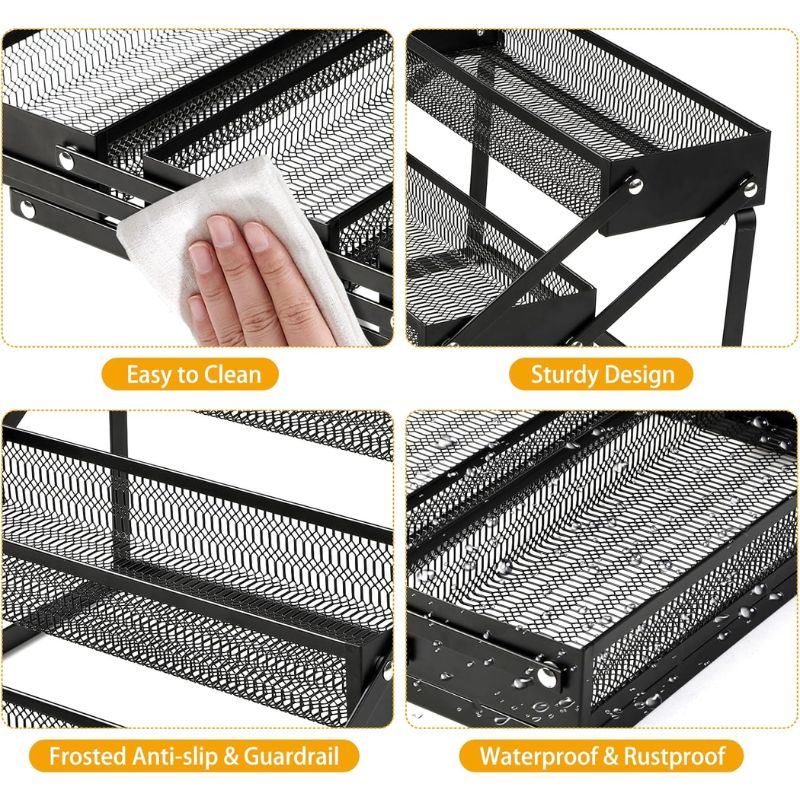 Easy to Clean

Sturdy Design

Frosted Anti-slip & Guardrail

Waterproof & Rustproof