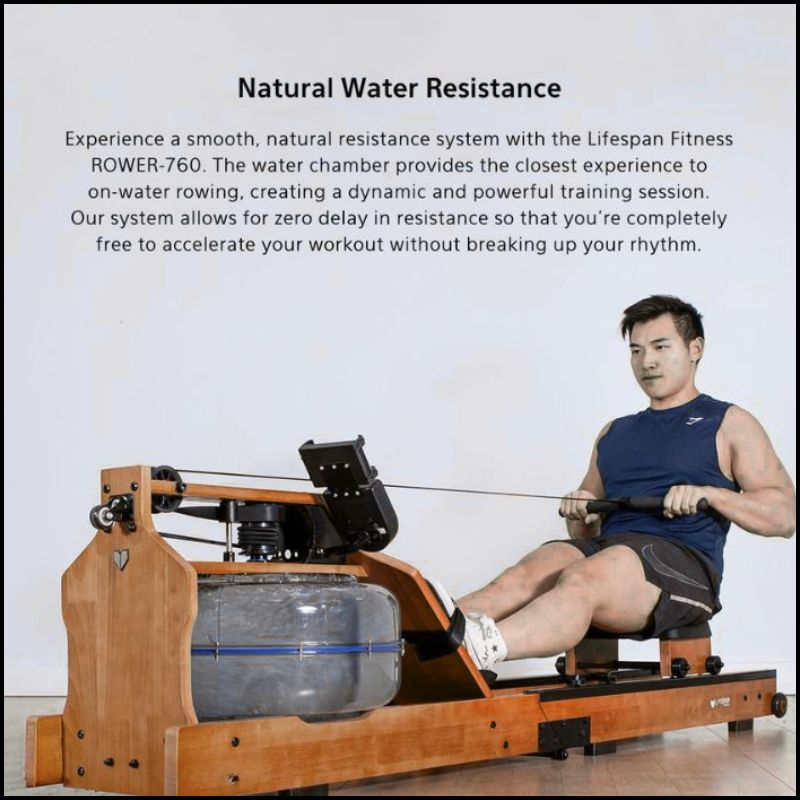 Natural Water Resistance

Experience a smooth, natural resistance system with the Lifespan Fitness ROWER-760. The water chamber provides the closest experience to on-water rowing, creating a dynamic and powerful training session. Our system allows for zero delay in resistance so that you're completely free to accelerate your workout without breaking up your rhythm.