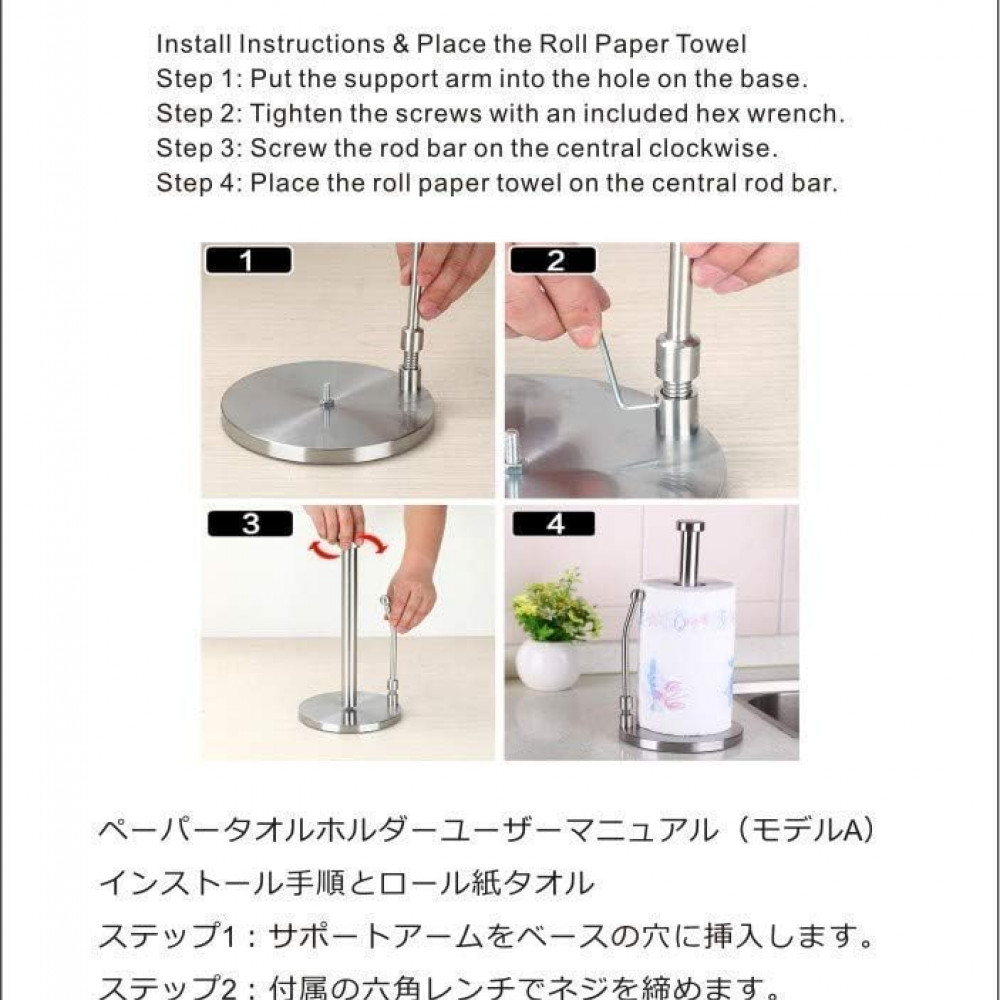 Install Instructions & Place the Roll Paper Towel
Step 1: Put the support arm into the hole on the base.
Step 2: Tighten the screws with an included hex wrench.
Step 3: Screw the rod bar on the central clockwise.
Step 4: Place the roll paper towel on the central rod bar.

1

2

3

4

ペーパータオルホルダーユーザーマニュアル（モデルA）
インストール手順とロール紙タオル
ステップ1：サポートアームをベースの穴に挿入します。
ステップ2：付属の六角レンチでネジを締めます。