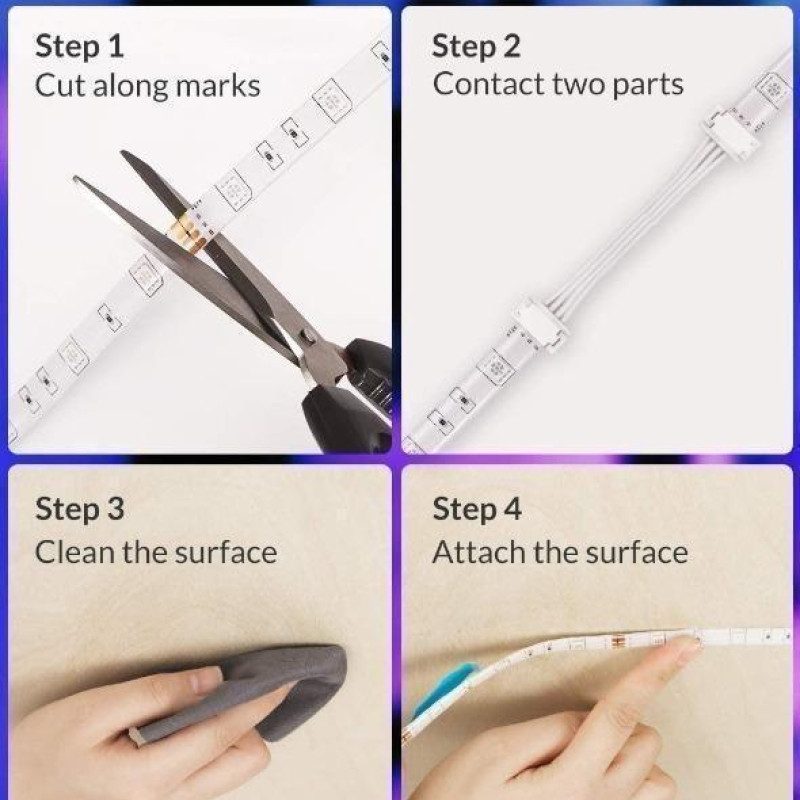 Step 1
Cut along marks

Step 2
Contact two parts

Step 3
Clean the surface

Step 4
Attach the surface