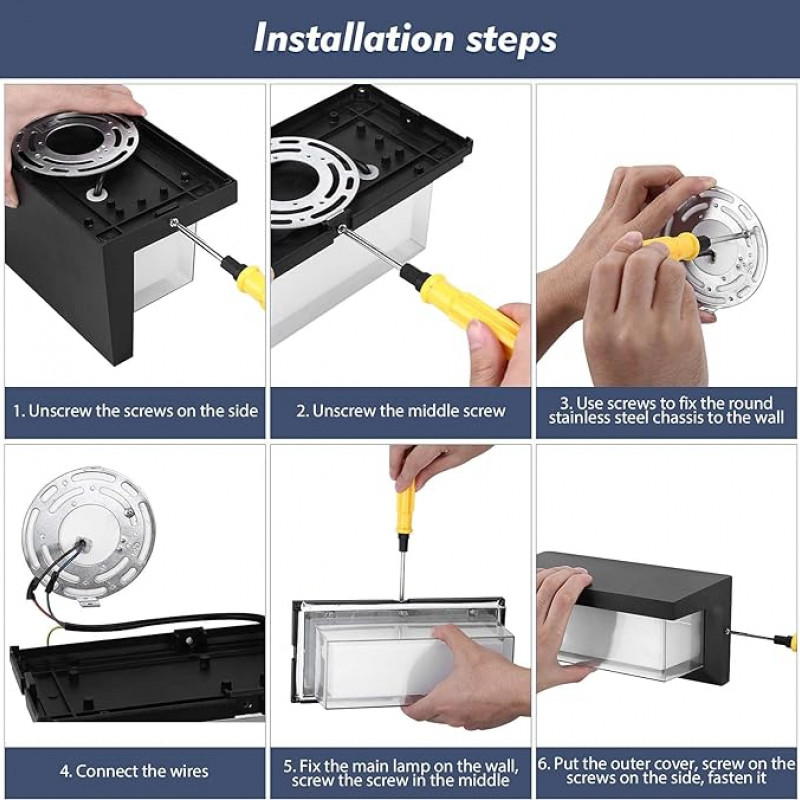 Installation steps

1. Unscrew the screws on the side

2. Unscrew the middle screw

3. Use screws to fix the round stainless steel chassis to the wall

4. Connect the wires

5. Fix the main lamp on the wall, screw the screw in the middle

6. Put the outer cover, screw on the screws on the side, fasten it