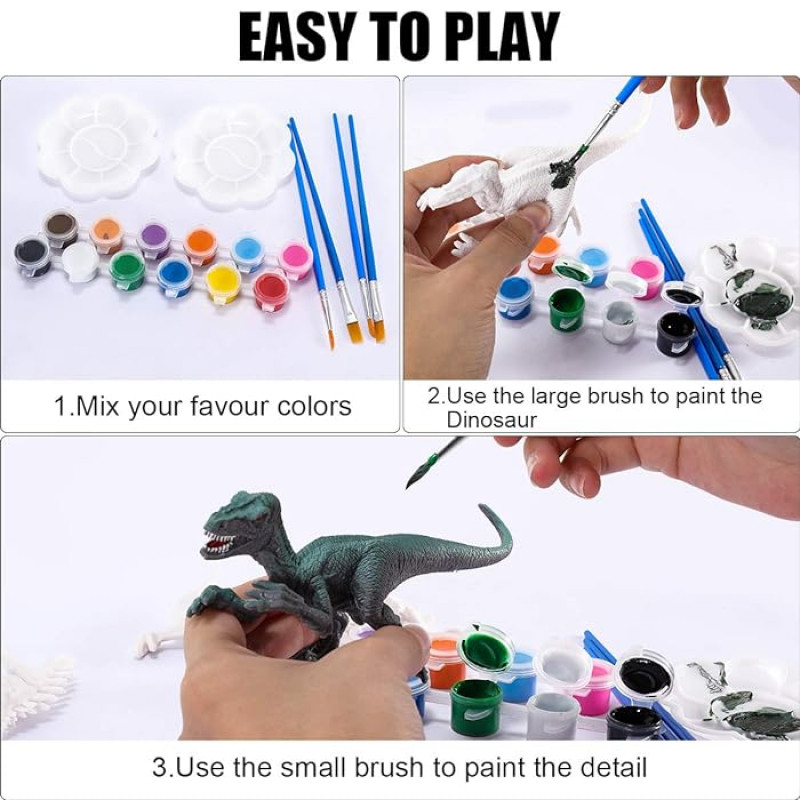 EASY TO PLAY

1.Mix your favour colors

2.Use the large brush to paint the Dinosaur

3.Use the small brush to paint the detail