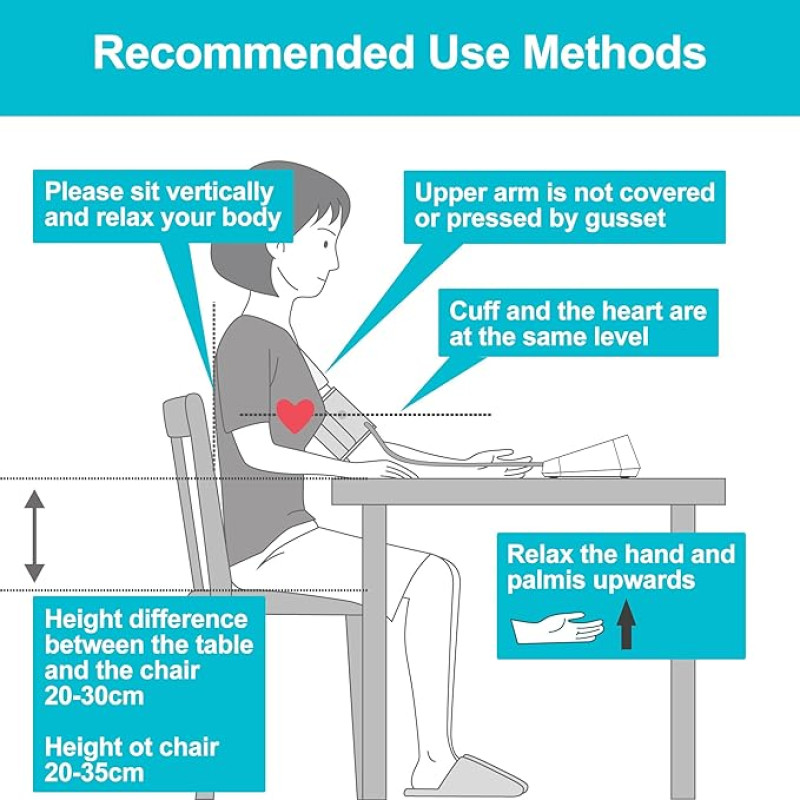 Recommended Use Methods

Please sit vertically and relax your body

Upper arm is not covered or pressed by gusset

Cuff and the heart are at the same level

Relax the hand and palmis upwards

Height difference between the table and the chair 20-30cm

Height ot chair 20-35cm