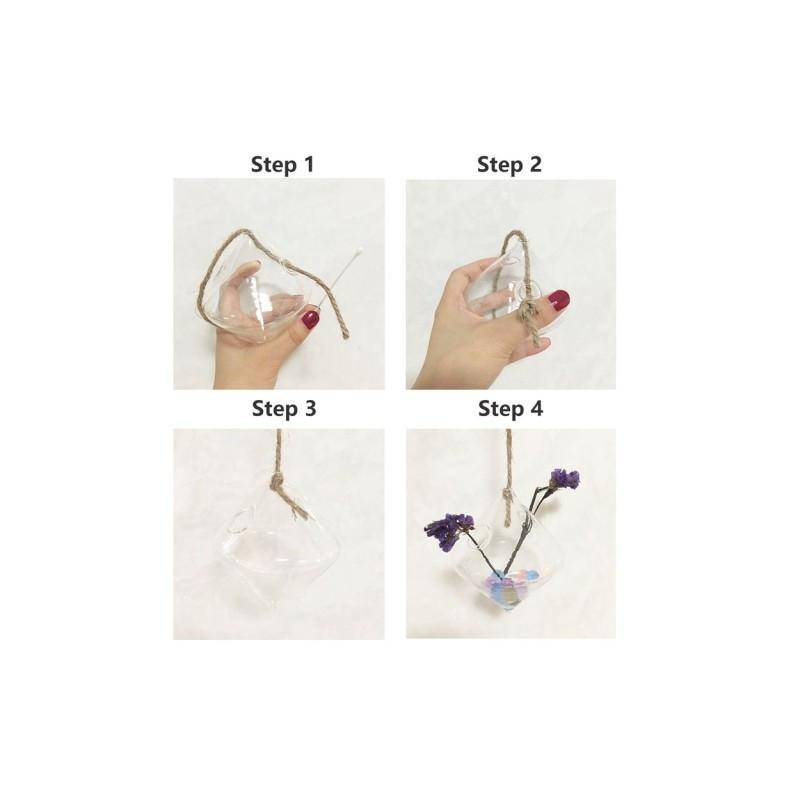 Step 1

Step 2

Step 3

Step 4