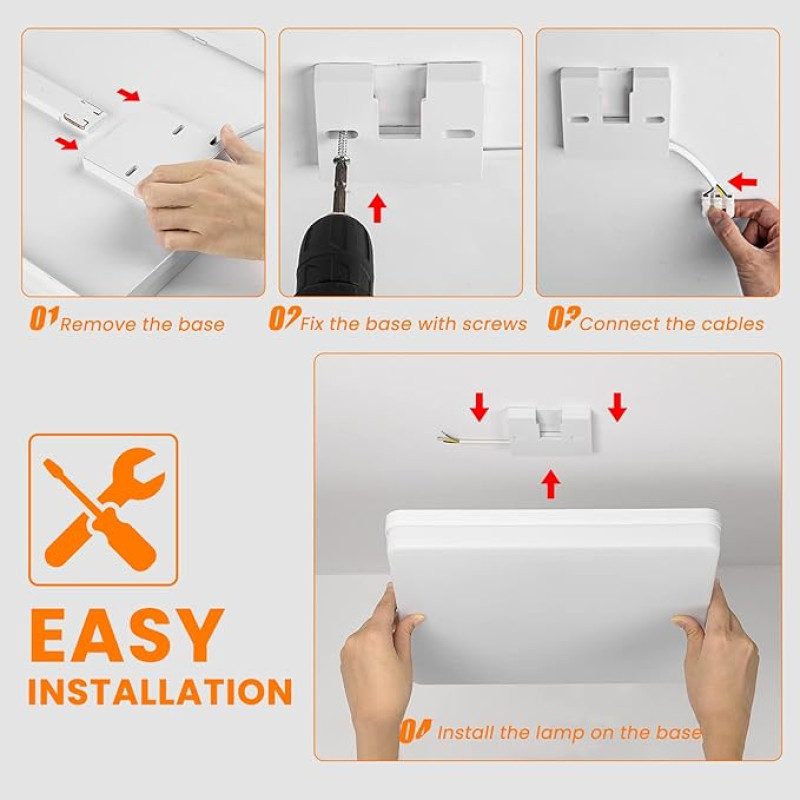 01 Remove the base

02 Fix the base with screws

03 Connect the cables

EASY INSTALLATION

04 Install the lamp on the base