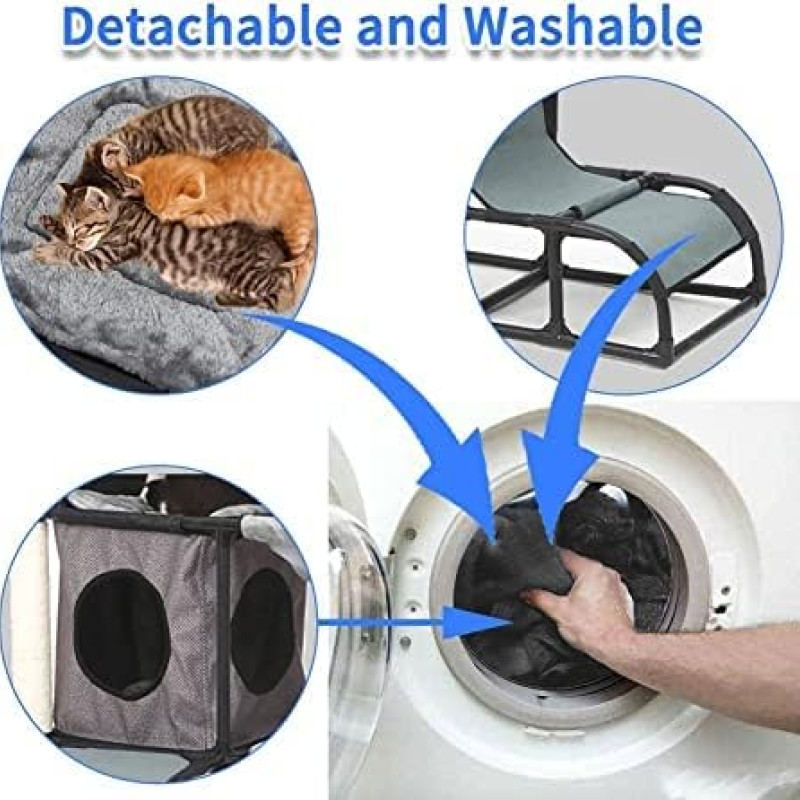 Detachable and Washable