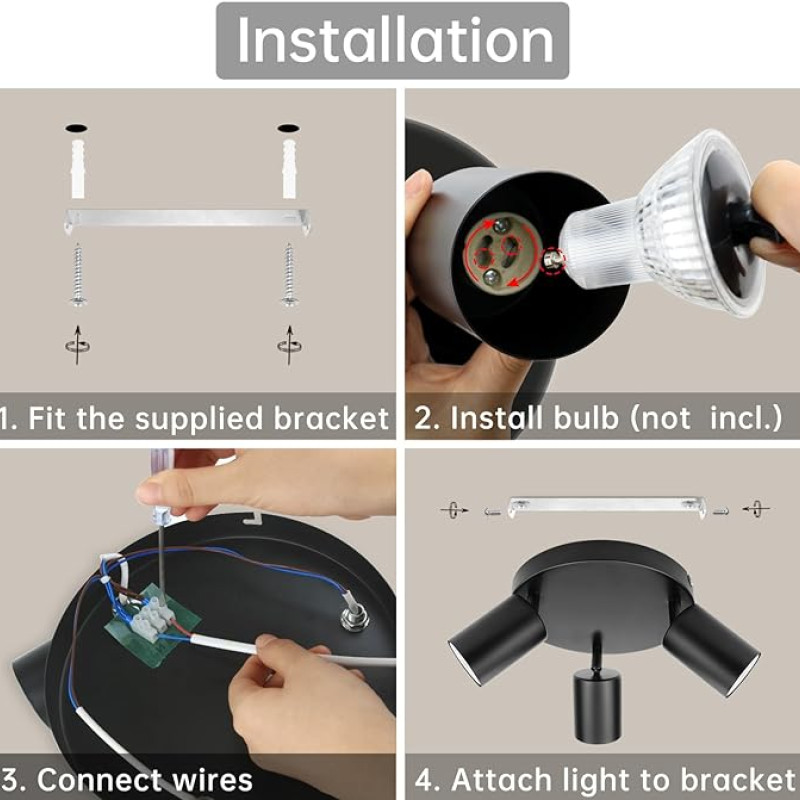 Installation

1. Fit the supplied bracket

2. Install bulb (not incl.)

3. Connect wires

4. Attach light to bracket