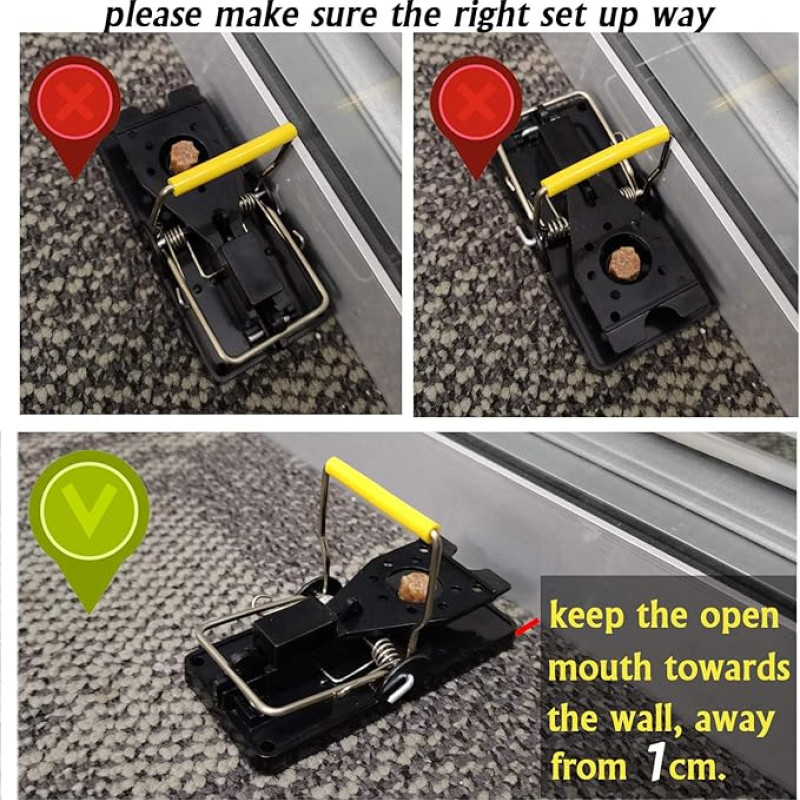 please make sure the right set up way

keep the open mouth towards the wall, away from 1cm.