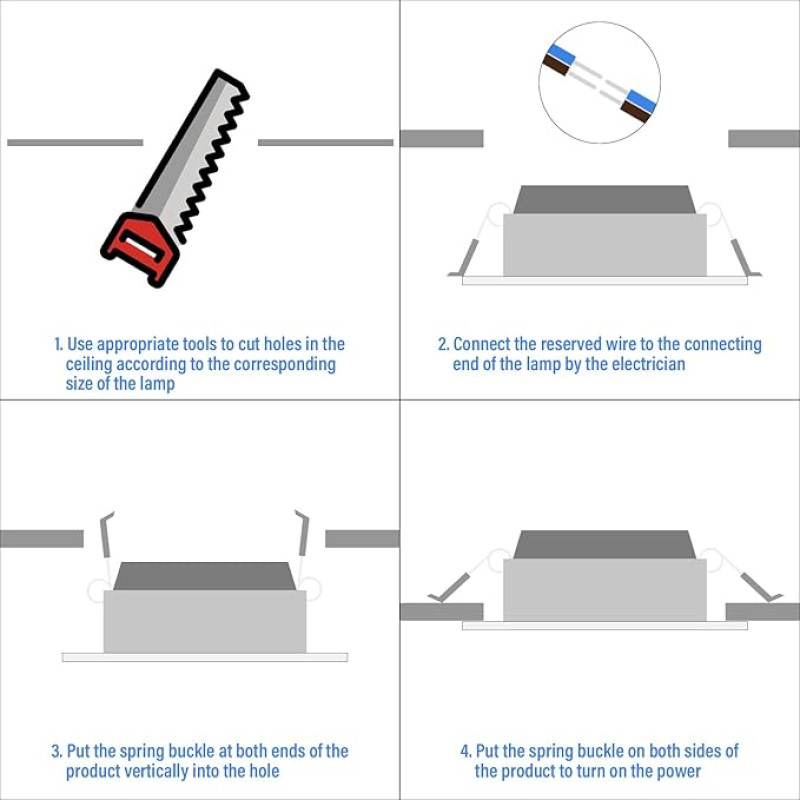 1. Use appropriate tools to cut holes in the ceiling according to the corresponding size of the lamp

2. Connect the reserved wire to the connecting end of the lamp by the electrician

3. Put the spring buckle at both ends of the product vertically into the hole

4. Put the spring buckle on both sides of the product to turn on the power