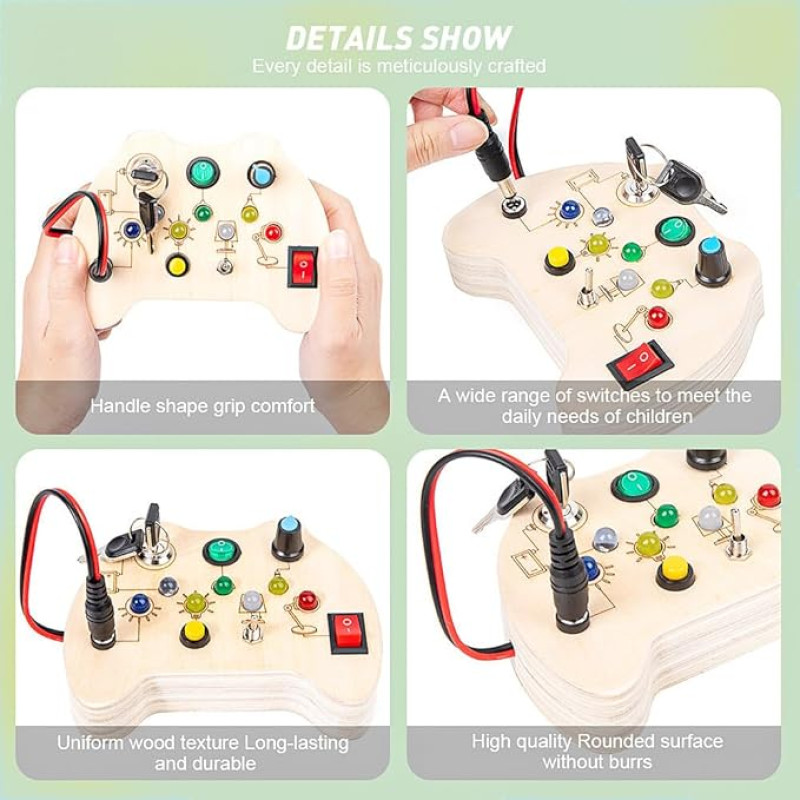 DETAILS SHOW
Every detail is meticulously crafted

Handle shape grip comfort

A wide range of switches to meet the daily needs of children

Uniform wood texture Long-lasting and durable

High quality Rounded surface without burrs