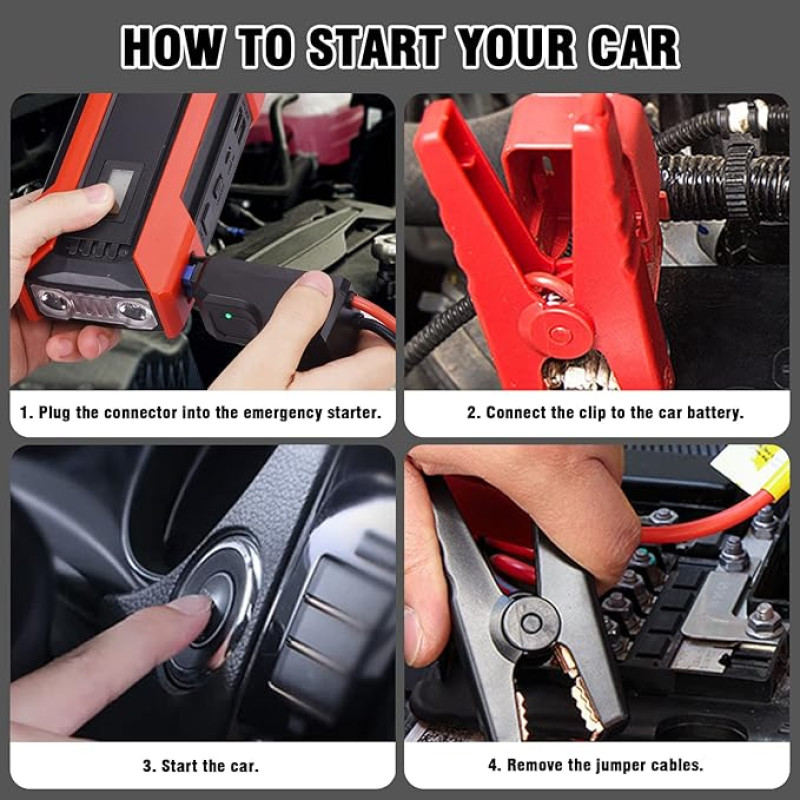 HOW TO START YOUR CAR

1. Plug the connector into the emergency starter.

2. Connect the clip to the car battery.

3. Start the car.

4. Remove the jumper cables.