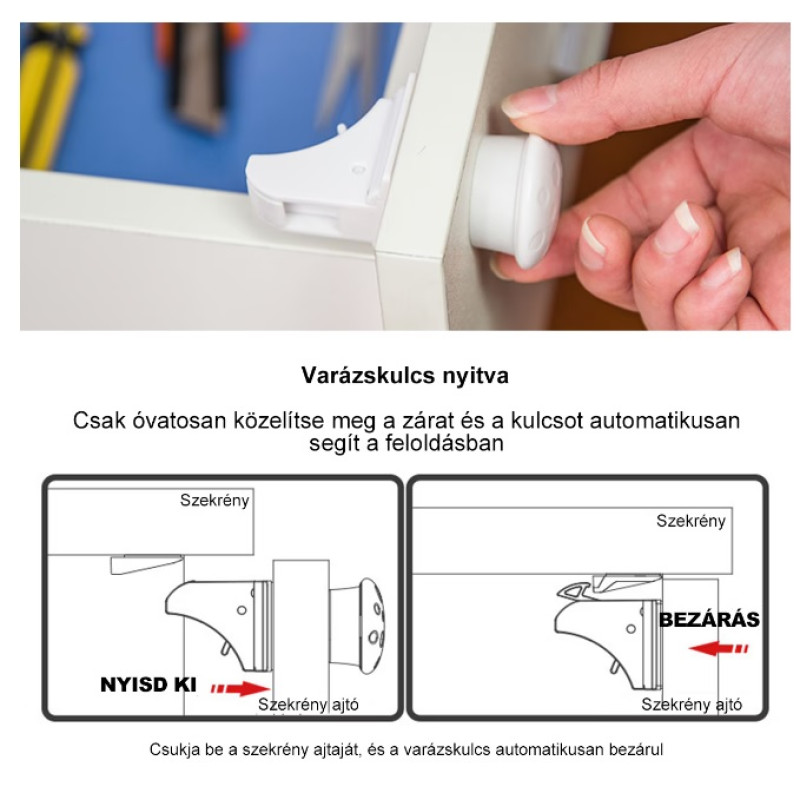 Varázskulcs nyitva

Csak óvatosan közelítse meg a zárat és a kulcsot automatikusan segít a feloldásban

Szekrény

NYISD KI

Szekrény ajtó

Szekrény

BEZÁRÁS

Szekrény ajtó

Csukja be a szekrény ajtaját, és a varázskulcs automatikusan bezárul