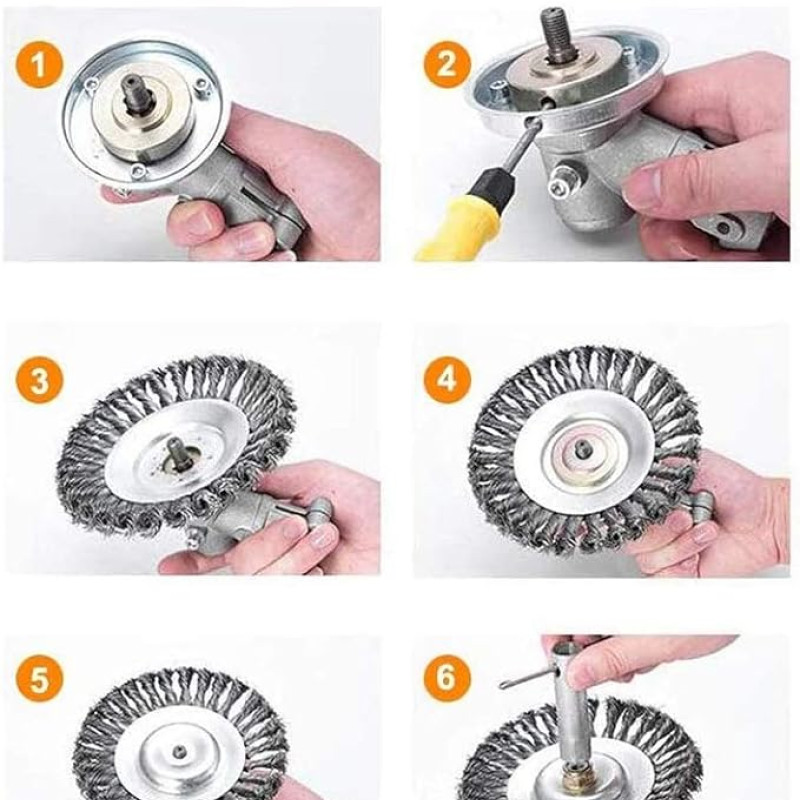 1

2

3

4

5

6