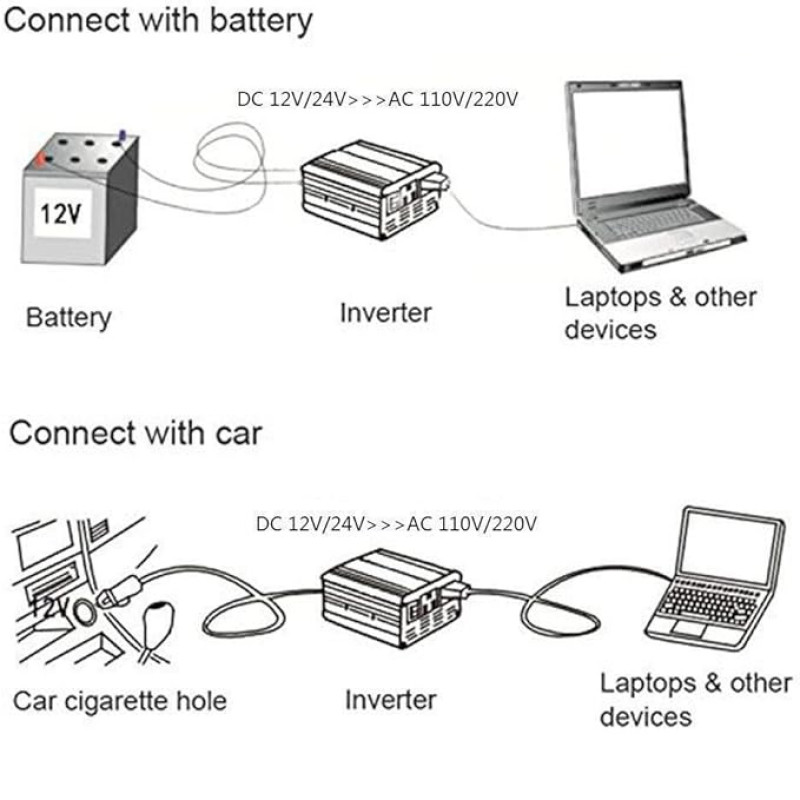 Connect with battery

DC 12V/24V>>>AC 110V/220V

12V

Battery

Inverter

Laptops & other devices

Connect with car

DC 12V/24V>>>AC 110V/220V

12V

Car cigarette hole

Inverter

Laptops & other devices