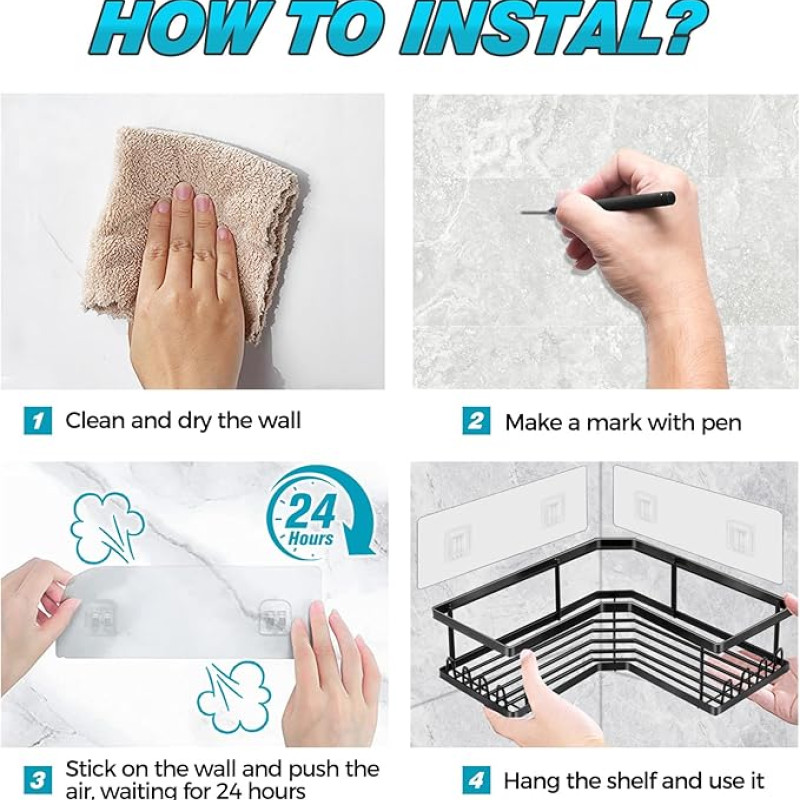 HOW TO INSTAL?

1 Clean and dry the wall

2 Make a mark with pen

24 Hours

3 Stick on the wall and push the air, waiting for 24 hours

4 Hang the shelf and use it