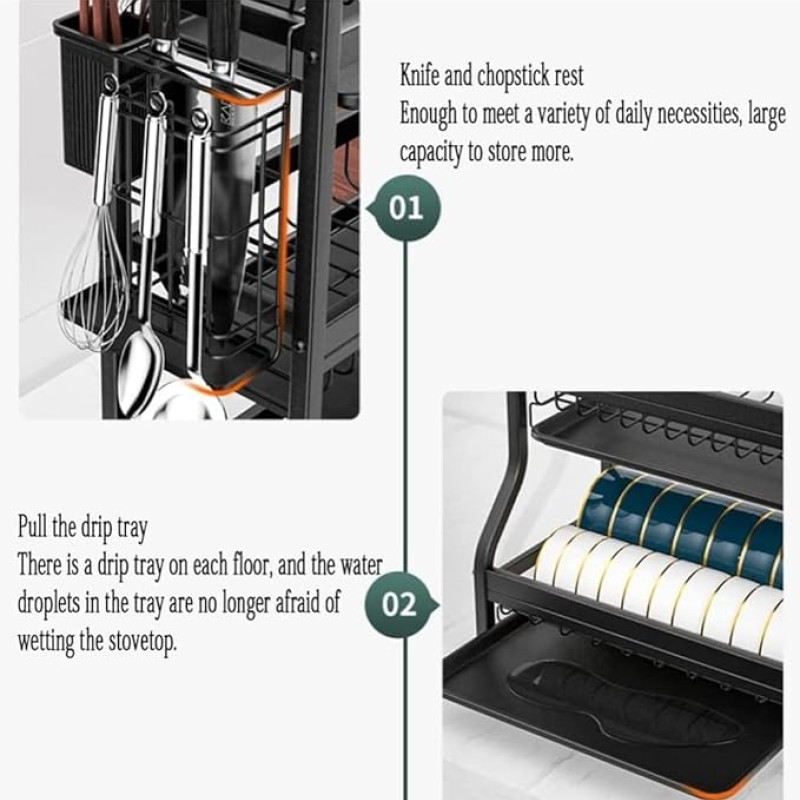 Knife and chopstick rest
Enough to meet a variety of daily necessities, large capacity to store more.

01

Pull the drip tray
There is a drip tray on each floor, and the water droplets in the tray are no longer afraid of wetting the stovetop.

02