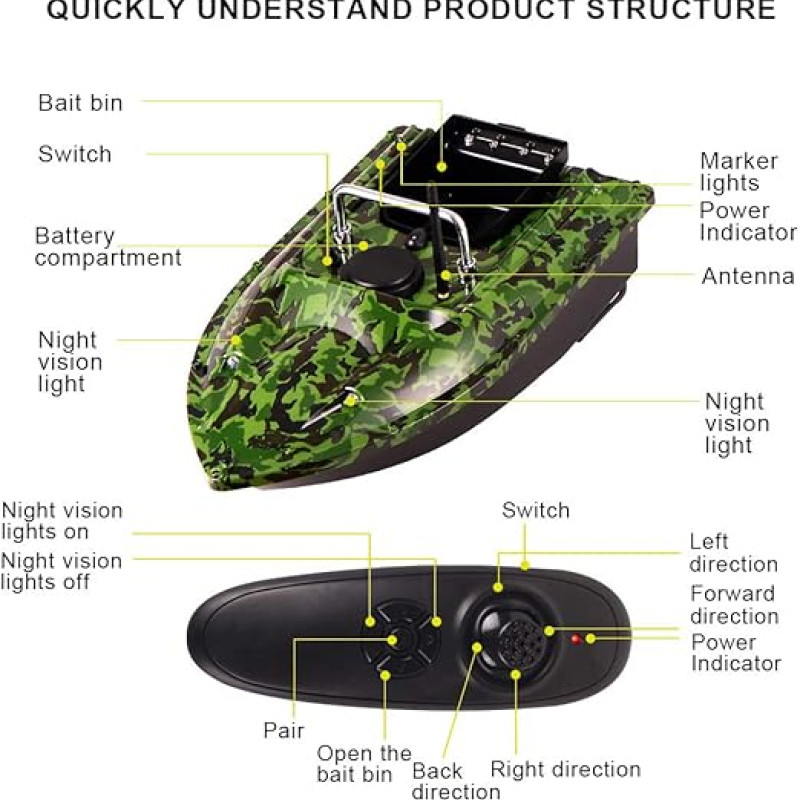 QUICKLY UNDERSTAND PRODUCT STRUCTURE

Bait bin

Switch

Battery compartment

Night vision light

Marker lights

Power Indicator

Antenna

Night vision light

Night vision lights on

Night vision lights off

Switch

Left direction

Forward direction

Power Indicator

Pair

Open the bait bin

Back direction

Right direction