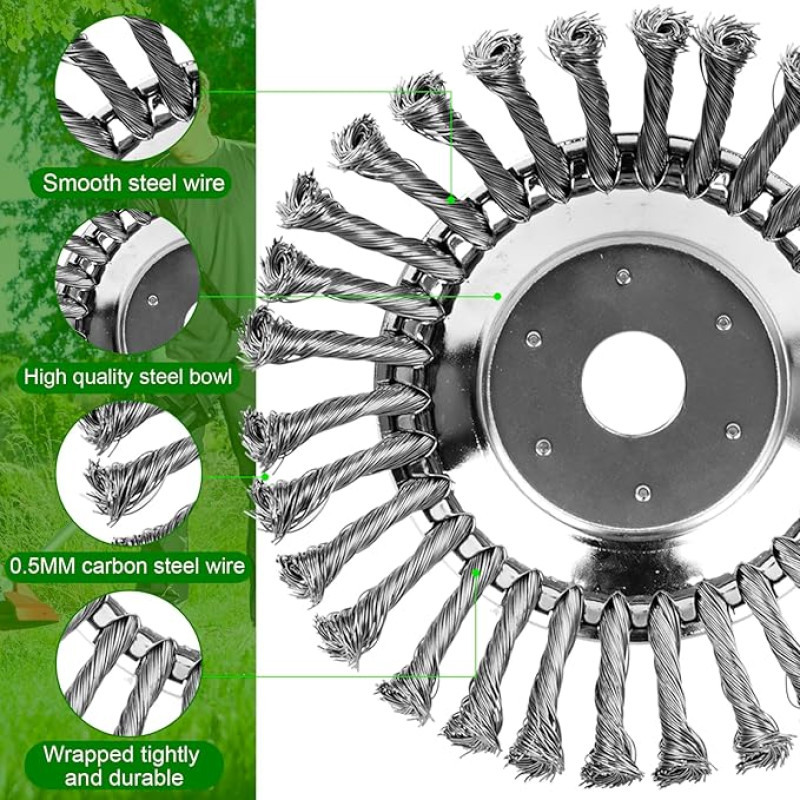 Smooth steel wire

High quality steel bowl

0.5MM carbon steel wire

Wrapped tightly and durable